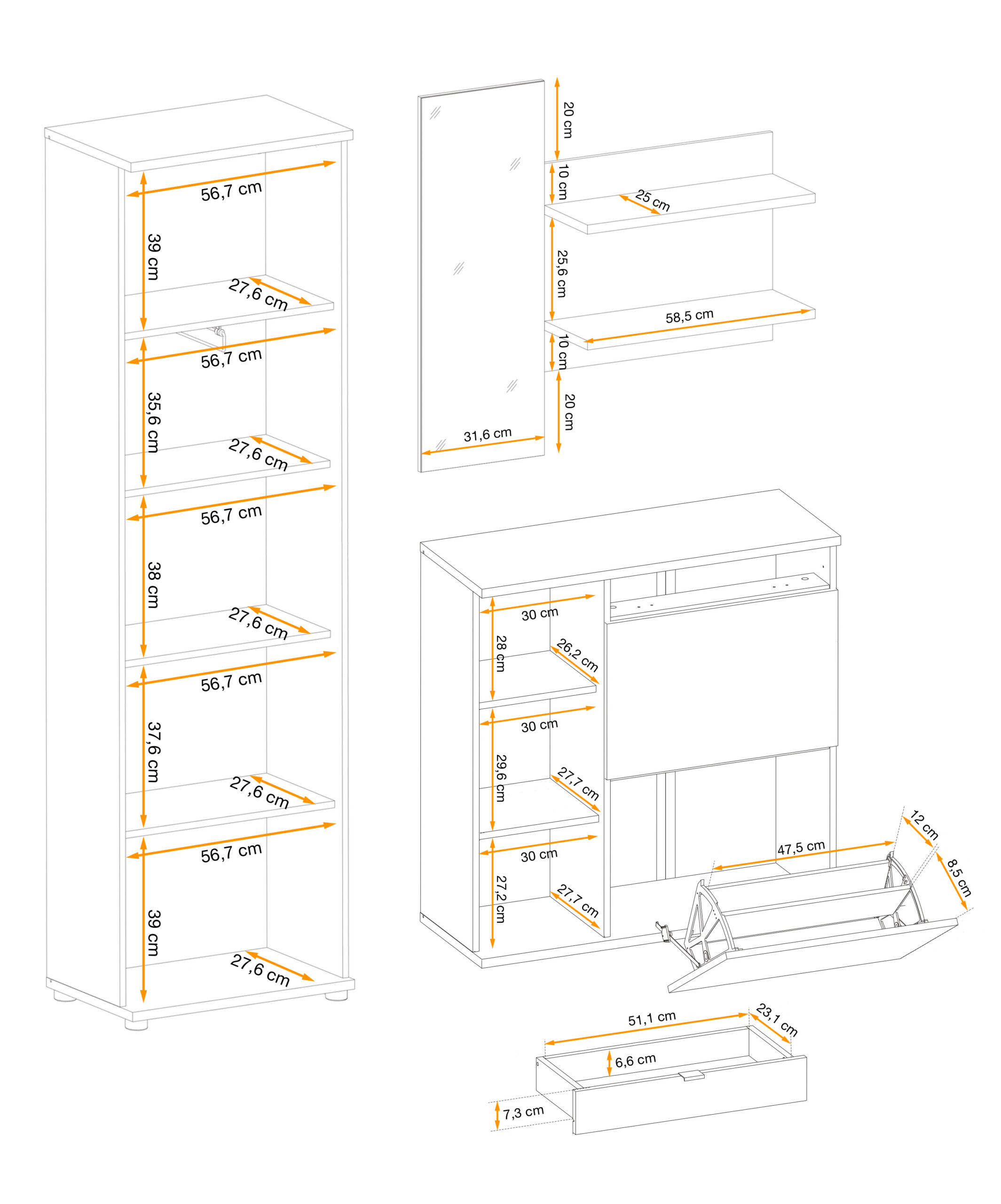 56,7 cm
39 cm
27,6 cm
56,7 cm
35,6 cm
27,6 cm
56,7 cm
38 cm
27,6 cm
56,7 cm
37,6 cm
27,6 cm
56,7 cm
39 cm
27,6 cm

20 cm
10 cm
25 cm
25,6 cm
58,5 cm
10 cm
20 cm
31,6 cm

30 cm
28 cm
26,2 cm
30 cm
29,6 cm
27,7 cm
30 cm
27,2 cm
27,7 cm
47,5 cm
12 cm
8,5 cm

51,1 cm
23,1 cm
6,6 cm
7,3 cm